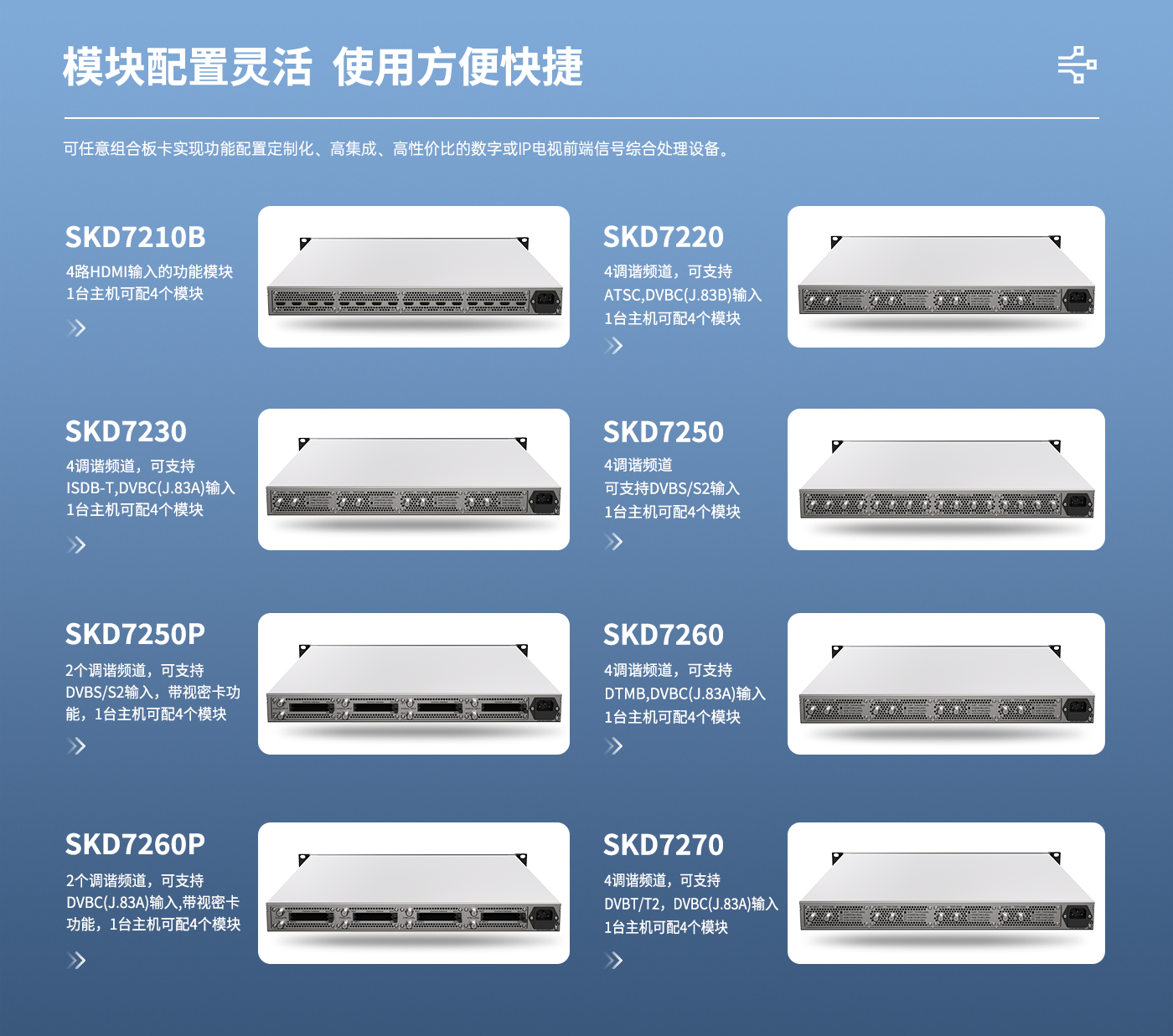 模块配置灵活 使用方便快捷

可任意组合板卡实现功能配置定制化、高集成、高性价比的数字或IP电视前端信号综合处理设备。

SKD7210B
4路HDMI输入的功能模块
1台主机可配4个模块

SKD7220
4调谐频道，可支持
ATSC,DVBC(J.83B)输入
1台主机可配4个模块

SKD7230
4调谐频道，可支持
ISDB-T,DVBC(J.83A)输入
1台主机可配4个模块

SKD7250
4调谐频道
可支持DVBS/S2输入
1台主机可配4个模块

SKD7250P
2个调谐频道，可支持
DVBS/S2输入，带视密卡功能，1台主机可配4个模块

SKD7260
4调谐频道，可支持
DTMB,DVBC(J.83A)输入
1台主机可配4个模块

SKD7260P
2个调谐频道，可支持
DVBC(J.83A)输入,带视密卡功能，1台主机可配4个模块

SKD7270
4调谐频道，可支持
DVBT/T2，DVBC(J.83A)输入
1台主机可配4个模块